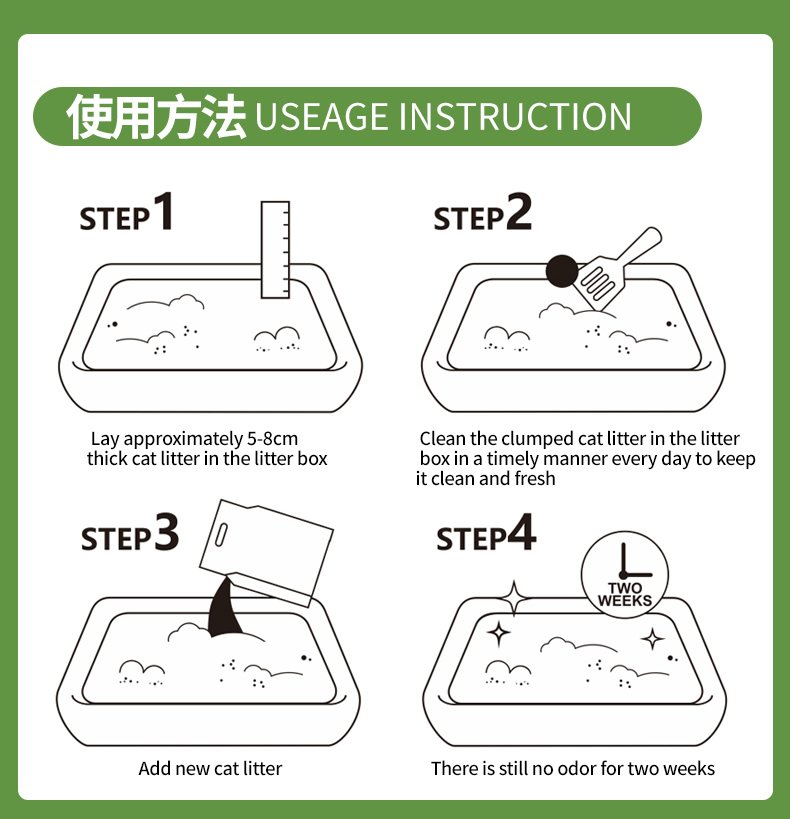 使用方法 USEAGE INSTRUCTION

STEP1

Lay approximately 5-8cm thick cat litter in the litter box

STEP2

Clean the clumped cat litter in the litter box in a timely manner every day to keep it clean and fresh

STEP3

Add new cat litter

STEP4

TWO WEEKS

There is still no odor for two weeks